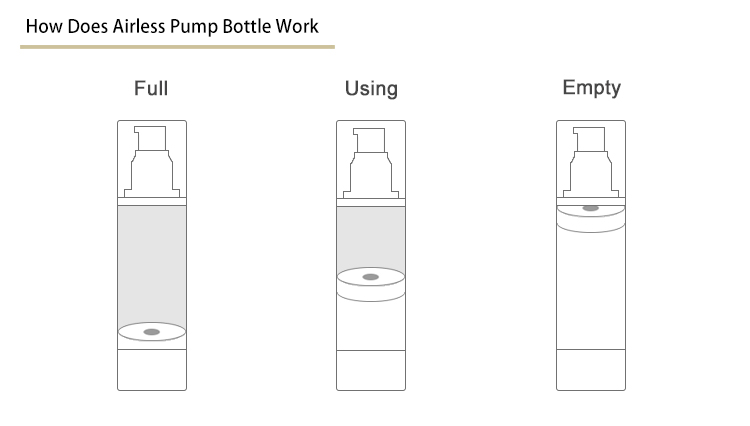 How Does Airless Pump Bottle Work

Full

Using

Empty